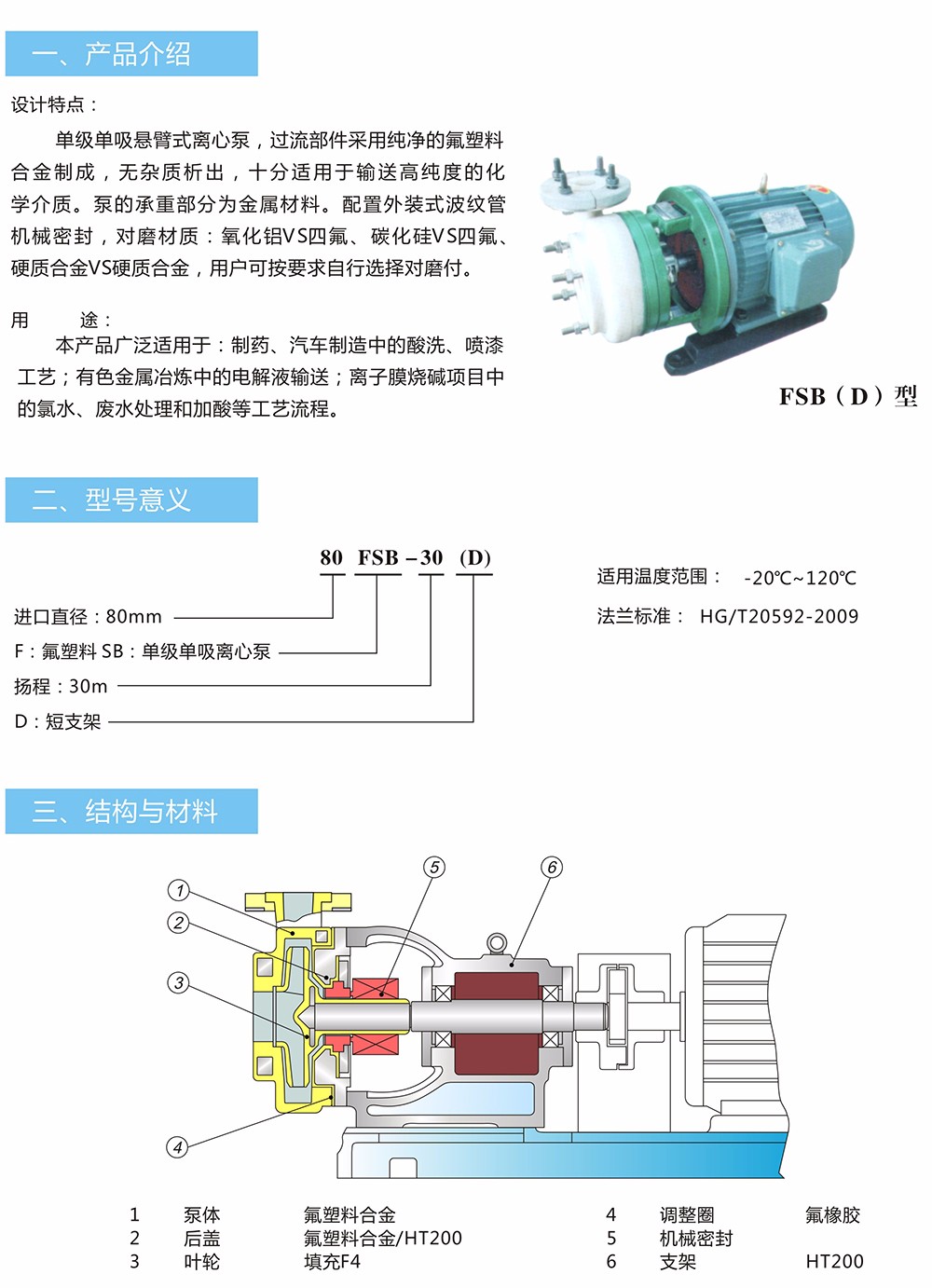 一、产品介绍

设计特点：

单级单吸悬臂式离心泵，过流部件采用纯净的氟塑料合金制成，无杂质析出，十分适用于输送高纯度的化学介质。泵的承重部分为金属材料。配置外装式波纹管机械密封，对磨材质：氧化铝VS四氟、碳化硅VS四氟、硬质合金VS硬质合金，用户可按要求自行选择对磨付。

用　　途：

本产品广泛适用于：制药、汽车制造中的酸洗、喷漆工艺；有色金属冶炼中的电解液输送；离子膜烧碱项目中的氯水、废水处理和加酸等工艺流程。

FSB（D）型

二、型号意义

80 FSB－30 (D)

进口直径：80mm

F：氟塑料 SB：单级单吸离心泵

扬程：30m

D：短支架

适用温度范围： -20℃~120℃

法兰标准： HG/T20592-2009

三、结构与材料

1
2
3
4
5
6

| 1 | 泵体 | 氟塑料合金 | 4 | 调整圈 | 氟橡胶 |
|---|---|---|---|---|---|
| 2 | 后盖 | 氟塑料合金/HT200 | 5 | 机械密封 | |
| 3 | 叶轮 | 填充F4 | 6 | 支架 | HT200 |